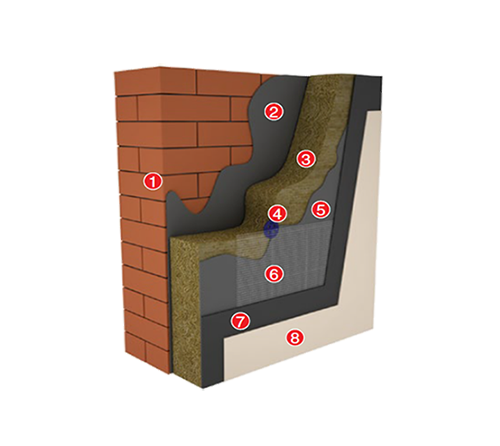 1
2
3
4
5
6
7
8